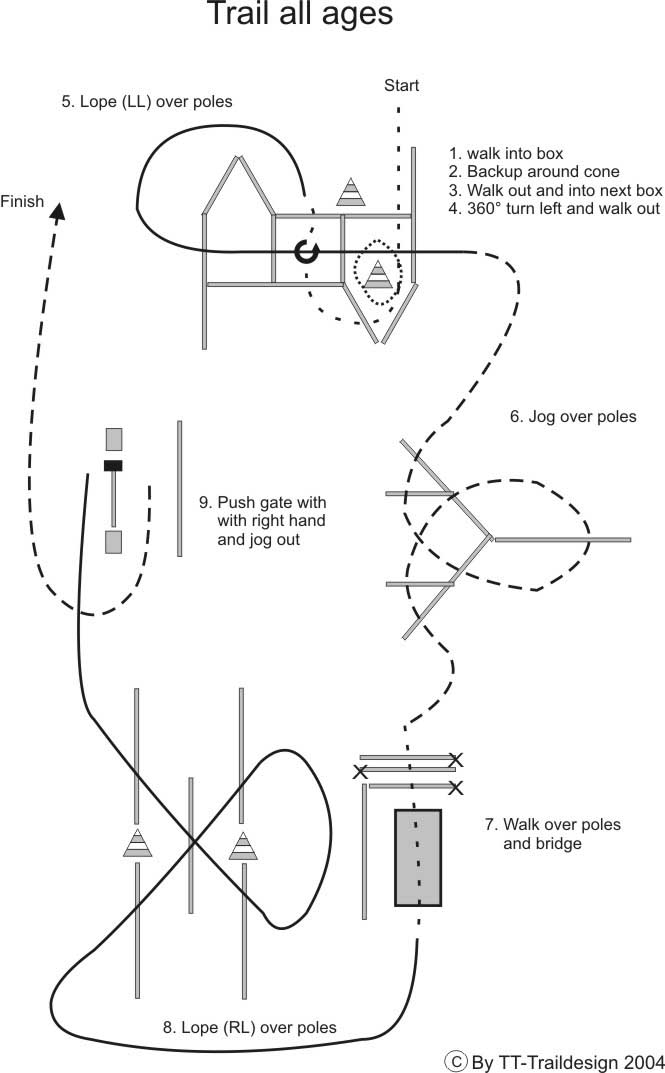 Trail all ages

Start

5. Lope (LL) over poles

1. walk into box
2. Backup around cone
3. Walk out and into next box
4. 360° turn left and walk out

Finish

6. Jog over poles

9. Push gate with with right hand and jog out

7. Walk over poles and bridge

8. Lope (RL) over poles

© By TT-Traildesign 2004